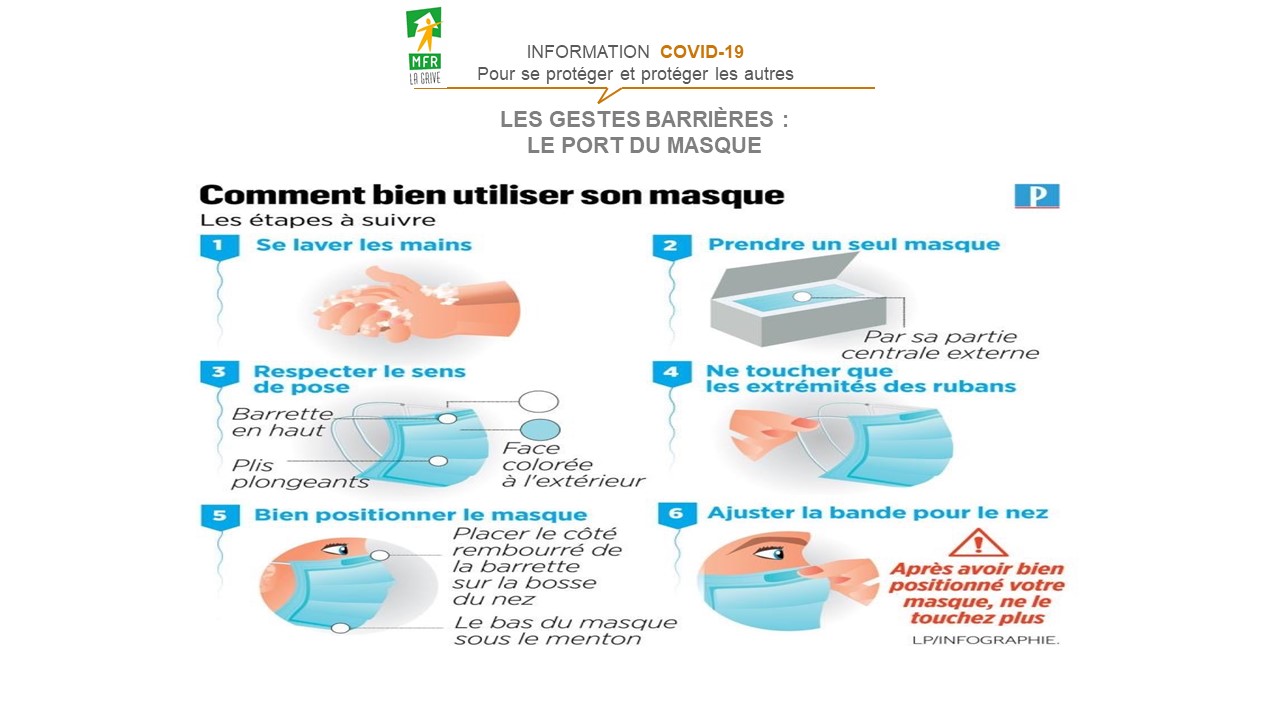 MFR
LA GRIVE

INFORMATION COVID-19
Pour se protéger et protéger les autres

LES GESTES BARRIÈRES :
LE PORT DU MASQUE

Comment bien utiliser son masque

P

Les étapes à suivre

1 Se laver les mains

2 Prendre un seul masque

Par sa partie centrale externe

3 Respecter le sens de pose

Barrette en haut

Plis plongeants

Face colorée à l'extérieur

4 Ne toucher que les extrémités des rubans

5 Bien positionner le masque

Placer le côté rembourré de la barrette sur la bosse du nez

Le bas du masque sous le menton

6 Ajuster la bande pour le nez

Après avoir bien positionné votre masque, ne le touchez plus

LP/INFOGRAPHIE.